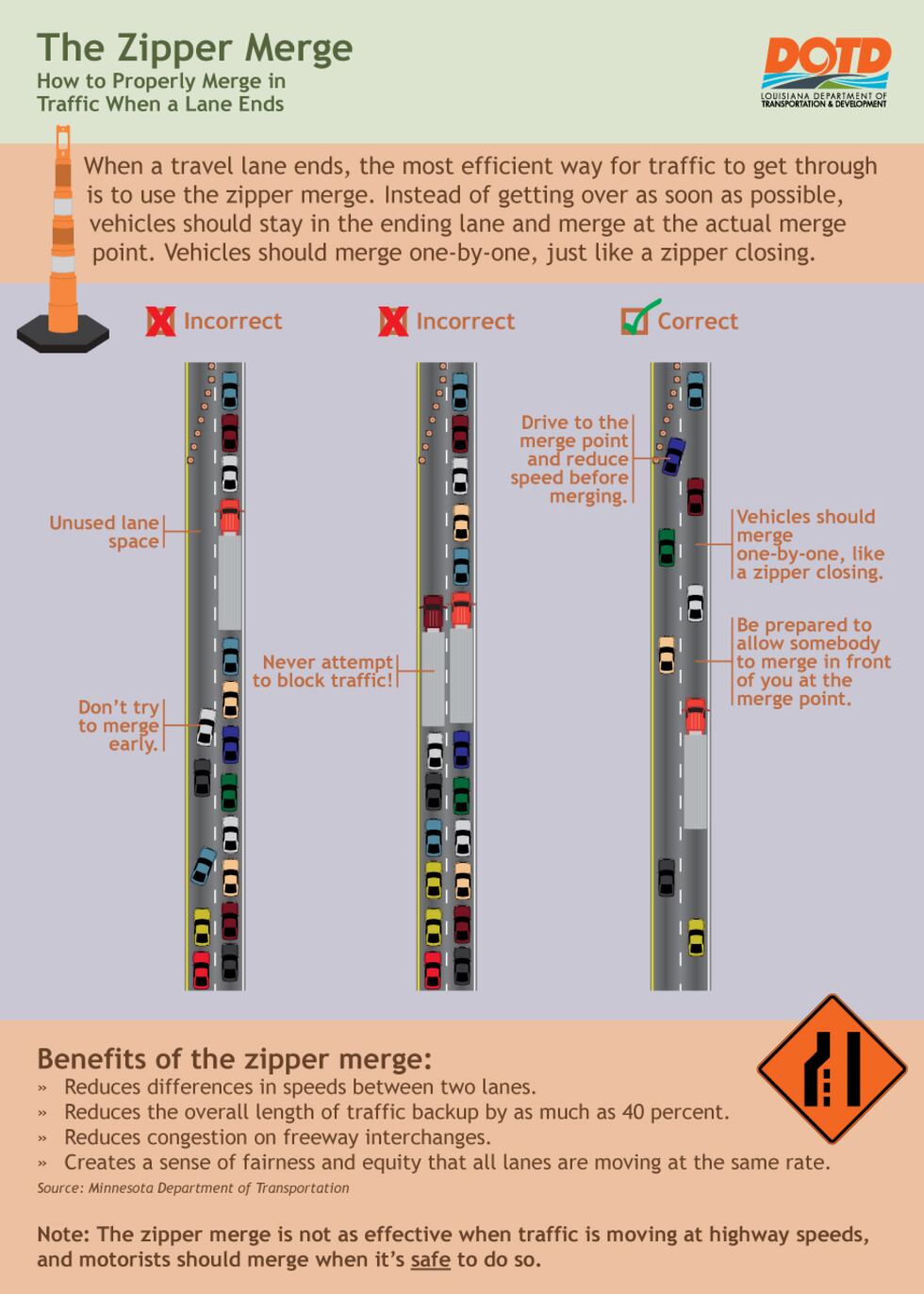 The Zipper Merge
How to Properly Merge in Traffic When a Lane Ends

DOTD
LOUISIANA DEPARTMENT OF TRANSPORTATION & DEVELOPMENT

When a travel lane ends, the most efficient way for traffic to get through is to use the zipper merge. Instead of getting over as soon as possible, vehicles should stay in the ending lane and merge at the actual merge point. Vehicles should merge one-by-one, just like a zipper closing.

Incorrect

Unused lane space

Don't try to merge early.

Incorrect

Never attempt to block traffic!

Correct

Drive to the merge point and reduce speed before merging.

Vehicles should merge one-by-one, like a zipper closing.

Be prepared to allow somebody to merge in front of you at the merge point.

Benefits of the zipper merge:
» Reduces differences in speeds between two lanes.
» Reduces the overall length of traffic backup by as much as 40 percent.
» Reduces congestion on freeway interchanges.
» Creates a sense of fairness and equity that all lanes are moving at the same rate.
Source: Minnesota Department of Transportation

Note: The zipper merge is not as effective when traffic is moving at highway speeds, and motorists should merge when it's safe to do so.